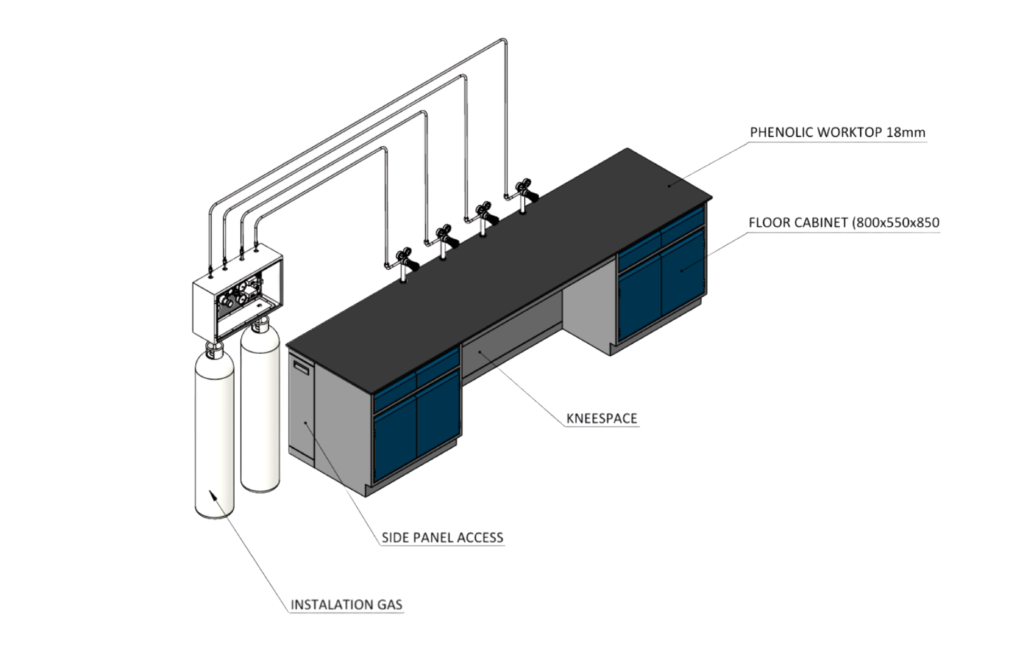 PHENOLIC WORKTOP 18mm

FLOOR CABINET (800x550x850

KNEESPACE

SIDE PANEL ACCESS

INSTALATION GAS