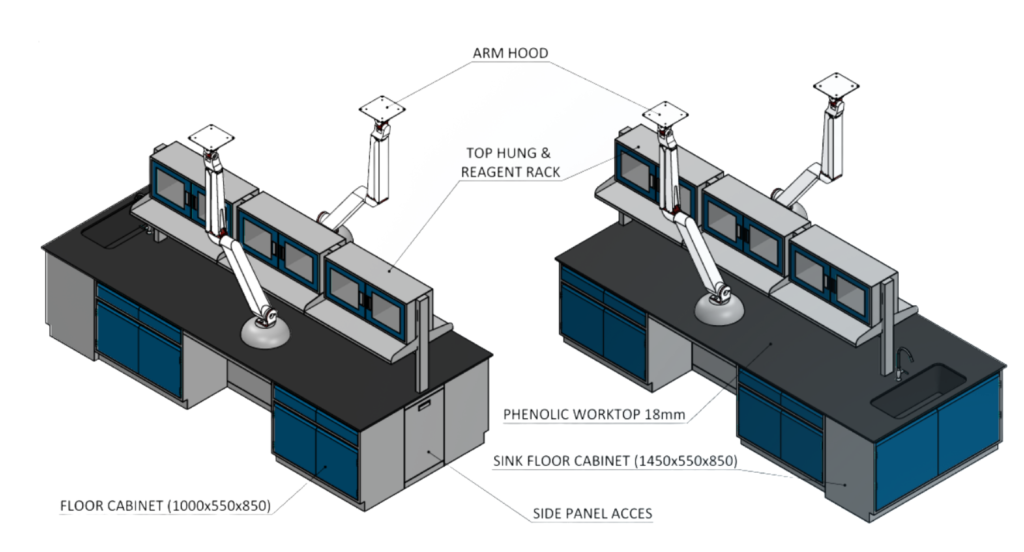 ARM HOOD

TOP HUNG &
REAGENT RACK

PHENOLIC WORKTOP 18mm

SINK FLOOR CABINET (1450x550x850)

FLOOR CABINET (1000x550x850)

SIDE PANEL ACCES