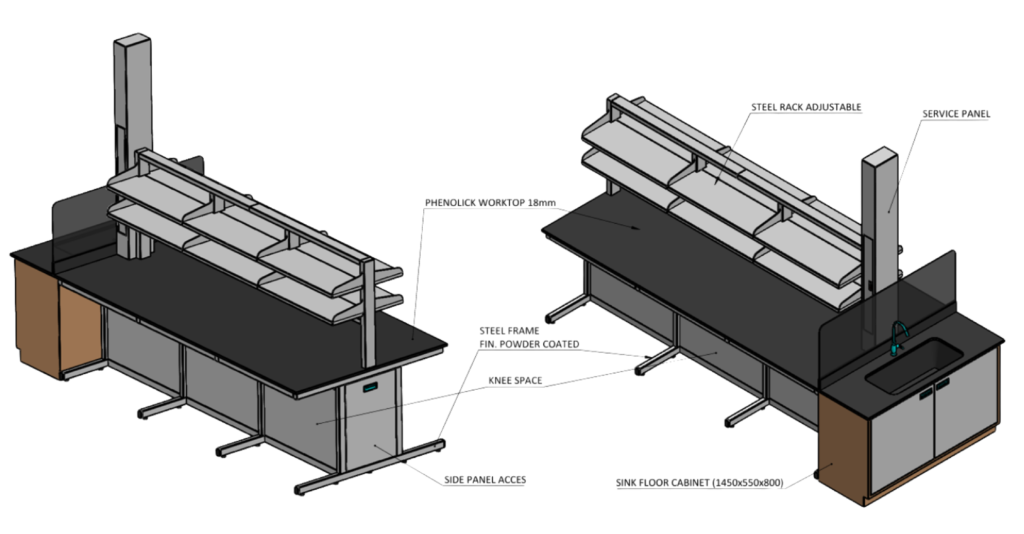 STEEL RACK ADJUSTABLE

SERVICE PANEL

PHENOLICK WORKTOP 18mm

STEEL FRAME
FIN. POWDER COATED

KNEE SPACE

SIDE PANEL ACCES

SINK FLOOR CABINET (1450x550x800)