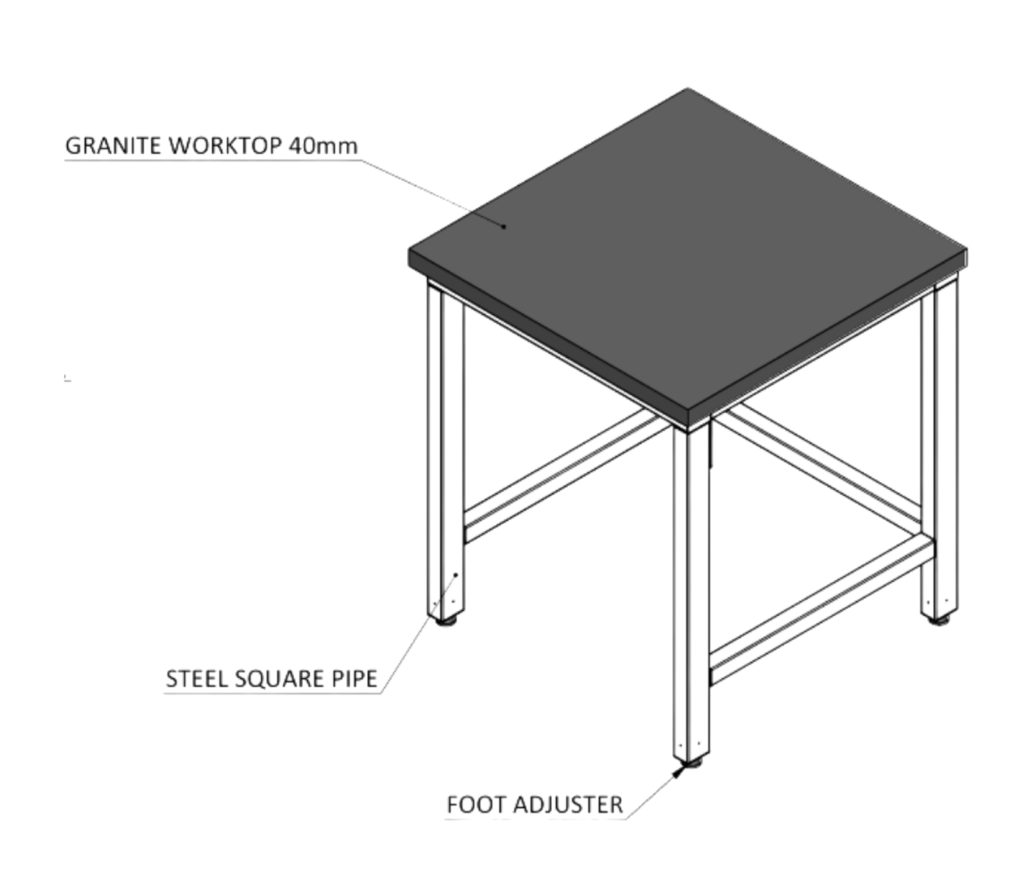 GRANITE WORKTOP 40mm

STEEL SQUARE PIPE

FOOT ADJUSTER